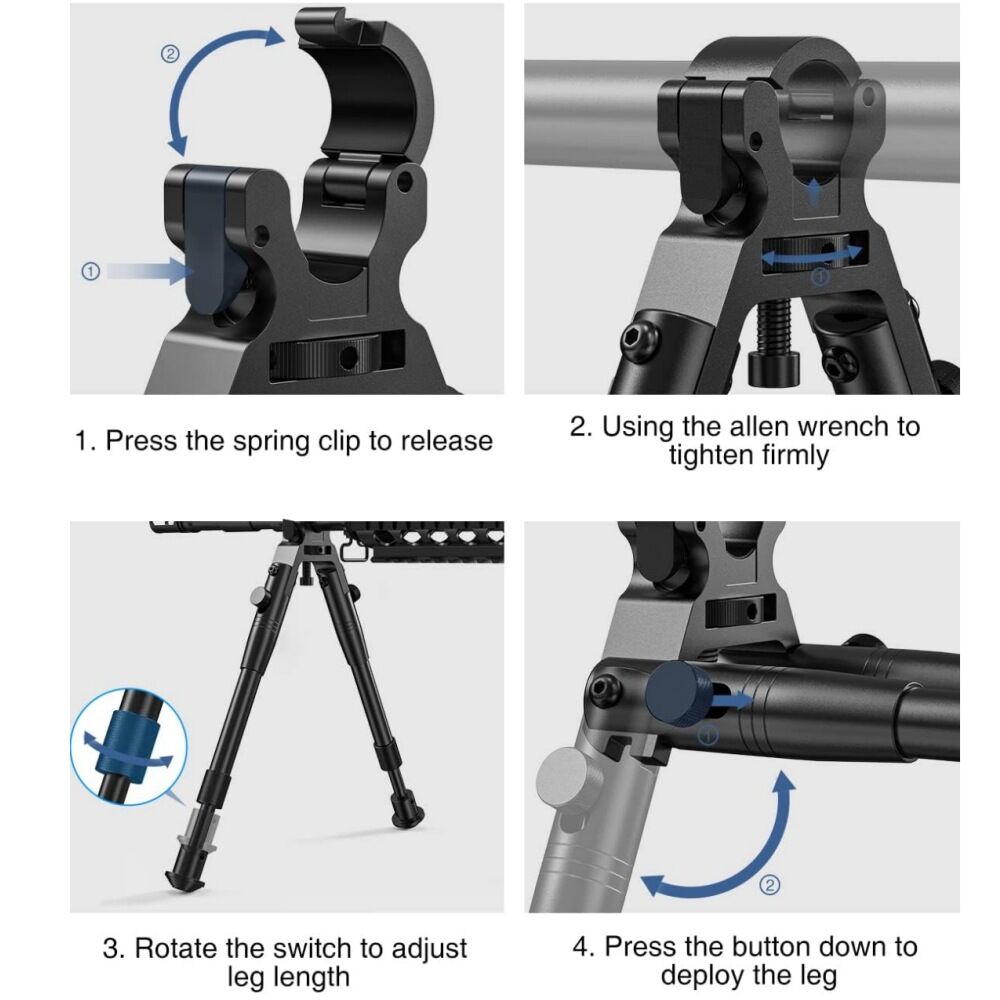 ②

①

1. Press the spring clip to release

①

2. Using the allen wrench to tighten firmly

3. Rotate the switch to adjust leg length

①

②

4. Press the button down to deploy the leg